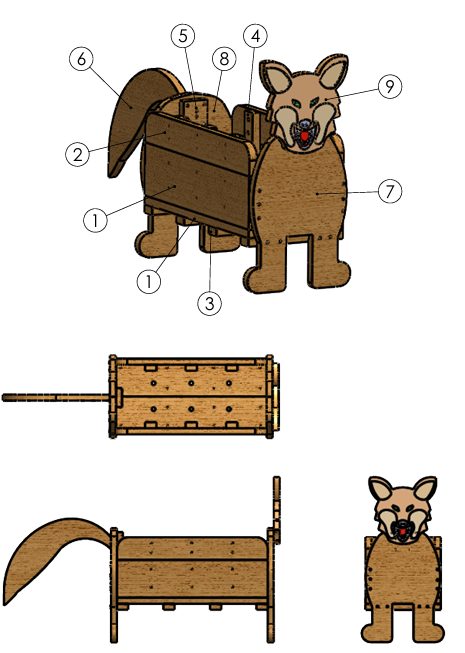 6
5
8
4
9
2
7
1
1
3